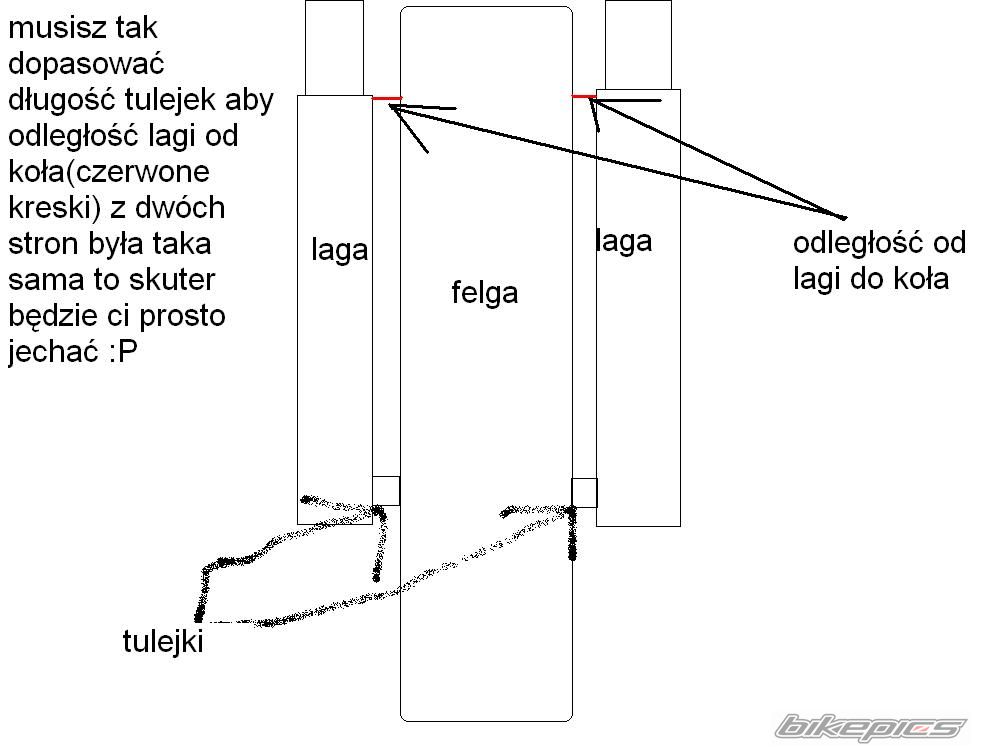 musisz tak dopasować długość tulejek aby odległość lagi od koła(czerwone kreski) z dwóch stron była taka sama to skuter będzie ci prosto jechać :P

laga

felga

laga

odległość od lagi do koła

tulejki

bikepics