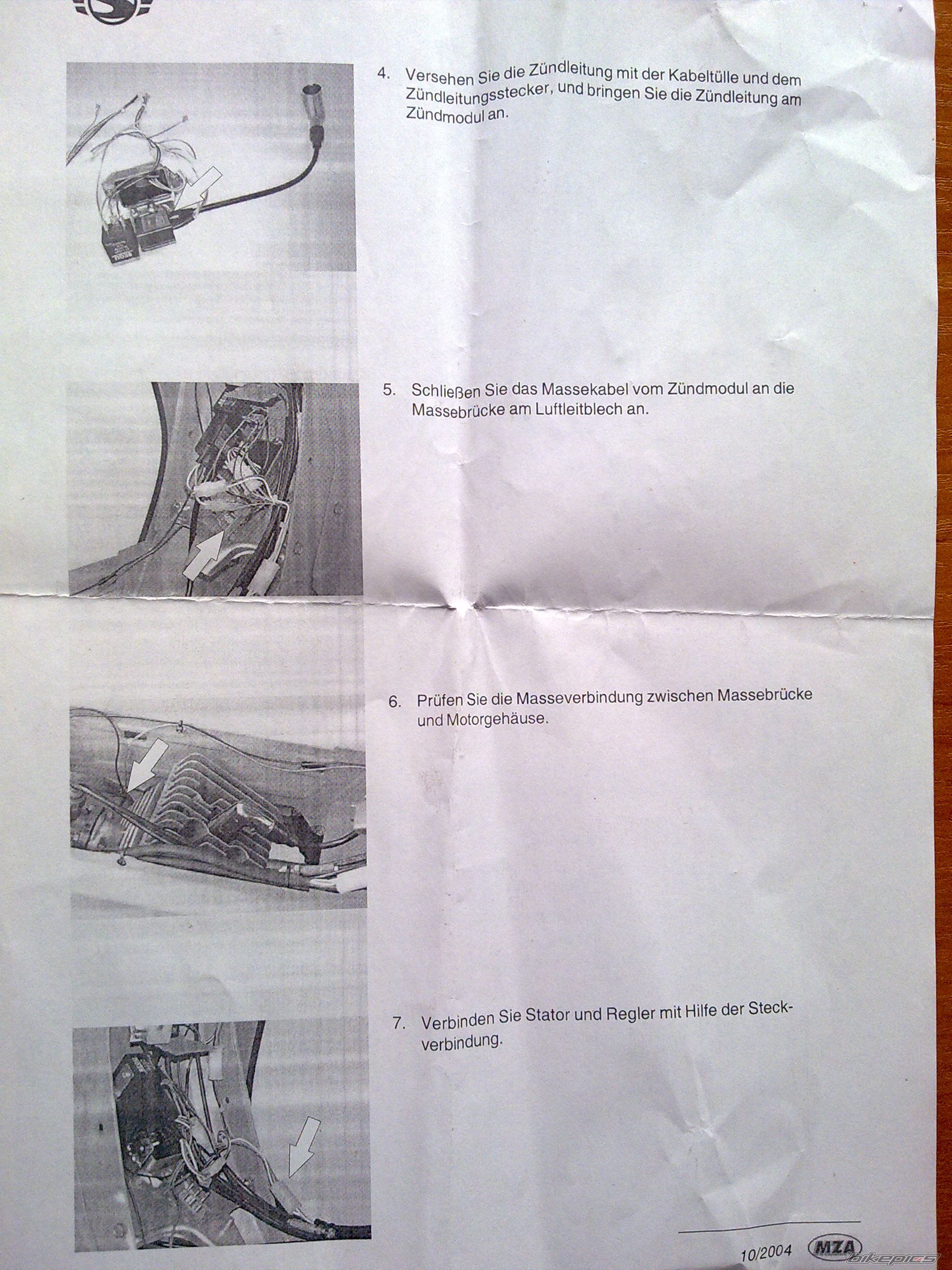 4. Versehen Sie die Zündleitung mit der Kabeltülle und dem Zündleitungsstecker, und bringen Sie die Zündleitung am Zündmodul an.

5. Schließen Sie das Massekabel vom Zündmodul an die Massebrücke am Luftleitblech an.

6. Prüfen Sie die Masseverbindung zwischen Massebrücke und Motorgehäuse.

7. Verbinden Sie Stator und Regler mit Hilfe der Steckverbindung.

10/2004

MZA

bikepics