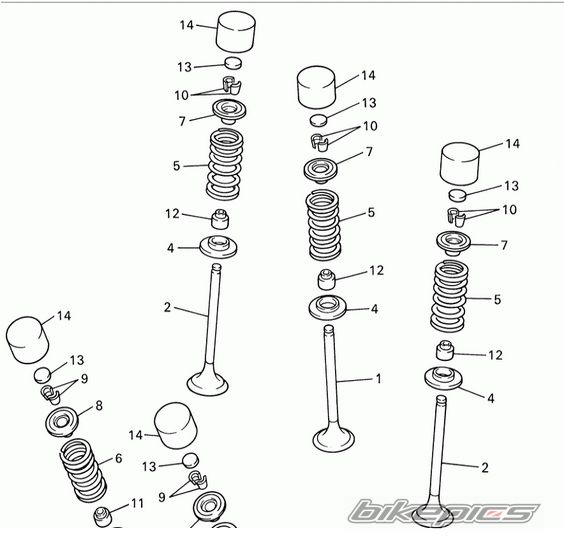 14
13
10
7
5
12
4
2
14
13
10
7
5
12
4
1
14
13
10
7
5
12
4
2
14
13
9
8
6
11
14
13
9
bikepics