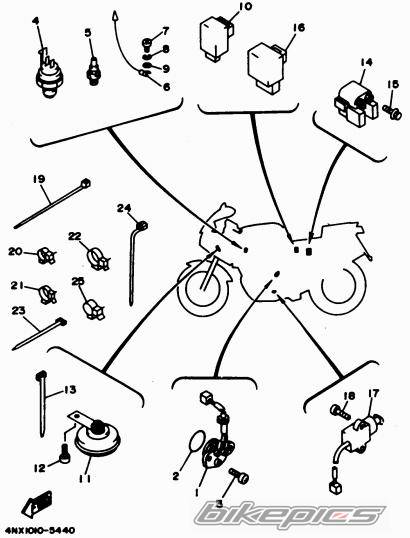 4
5
7
8
9
6
10
16
14
15
19
24
22
20
21
25
23
13
12
11
2
1
3
18
17
4NX1010-5440
bikepics